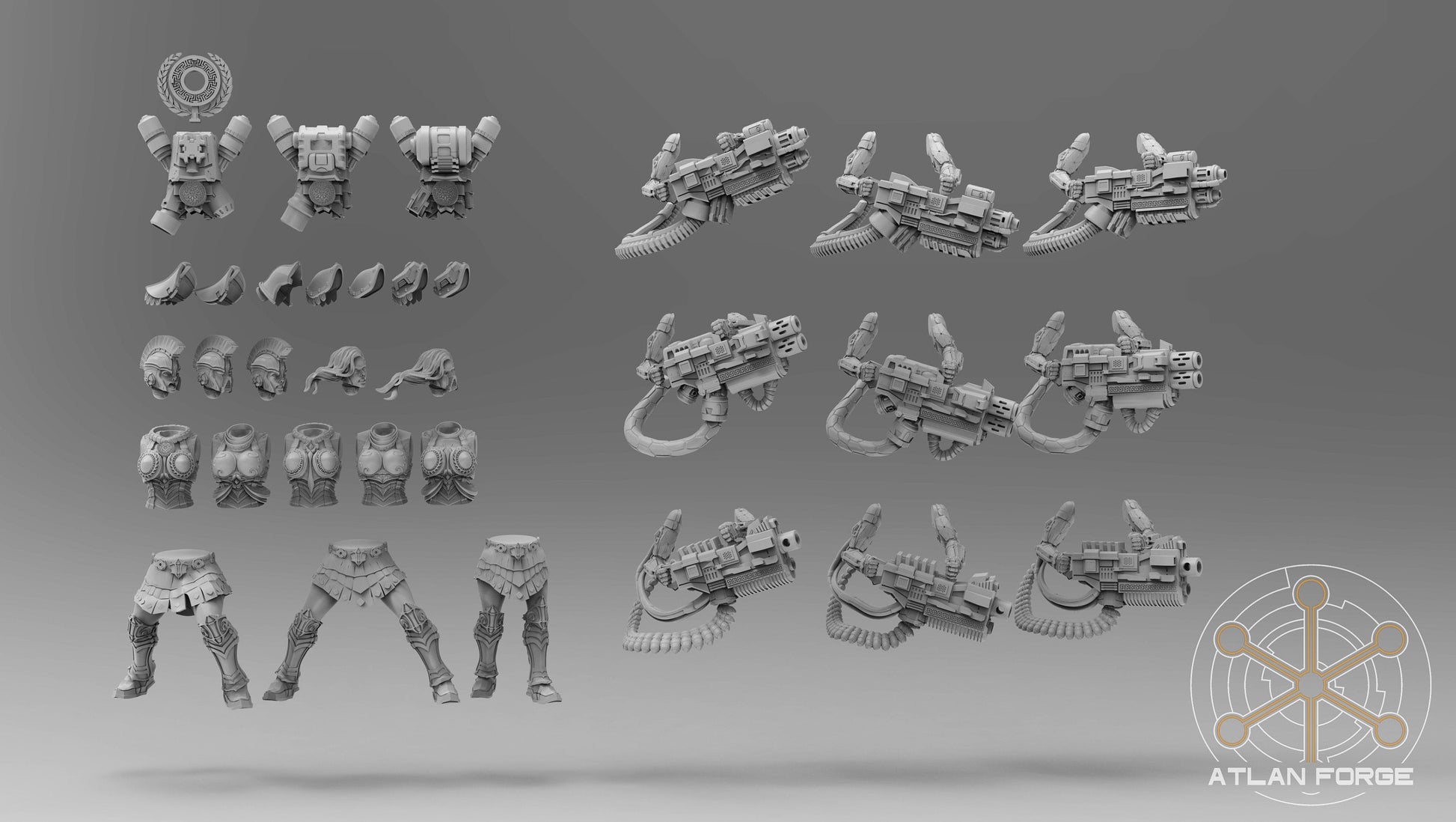 ATLAN FORGE